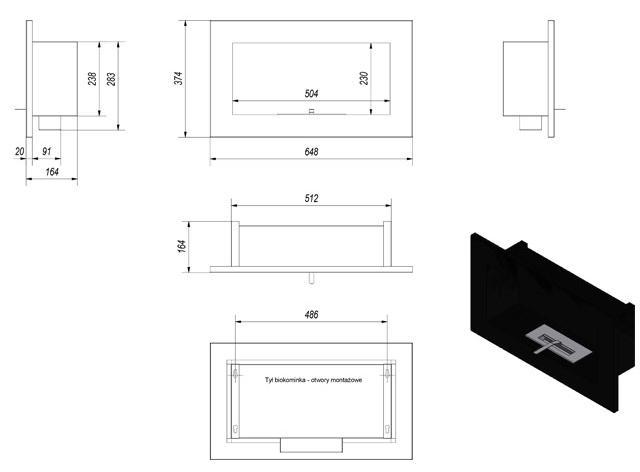 238
283
20
91
164
374
504
230
648
512
164
486
Tył biokominka - otwory montażowe